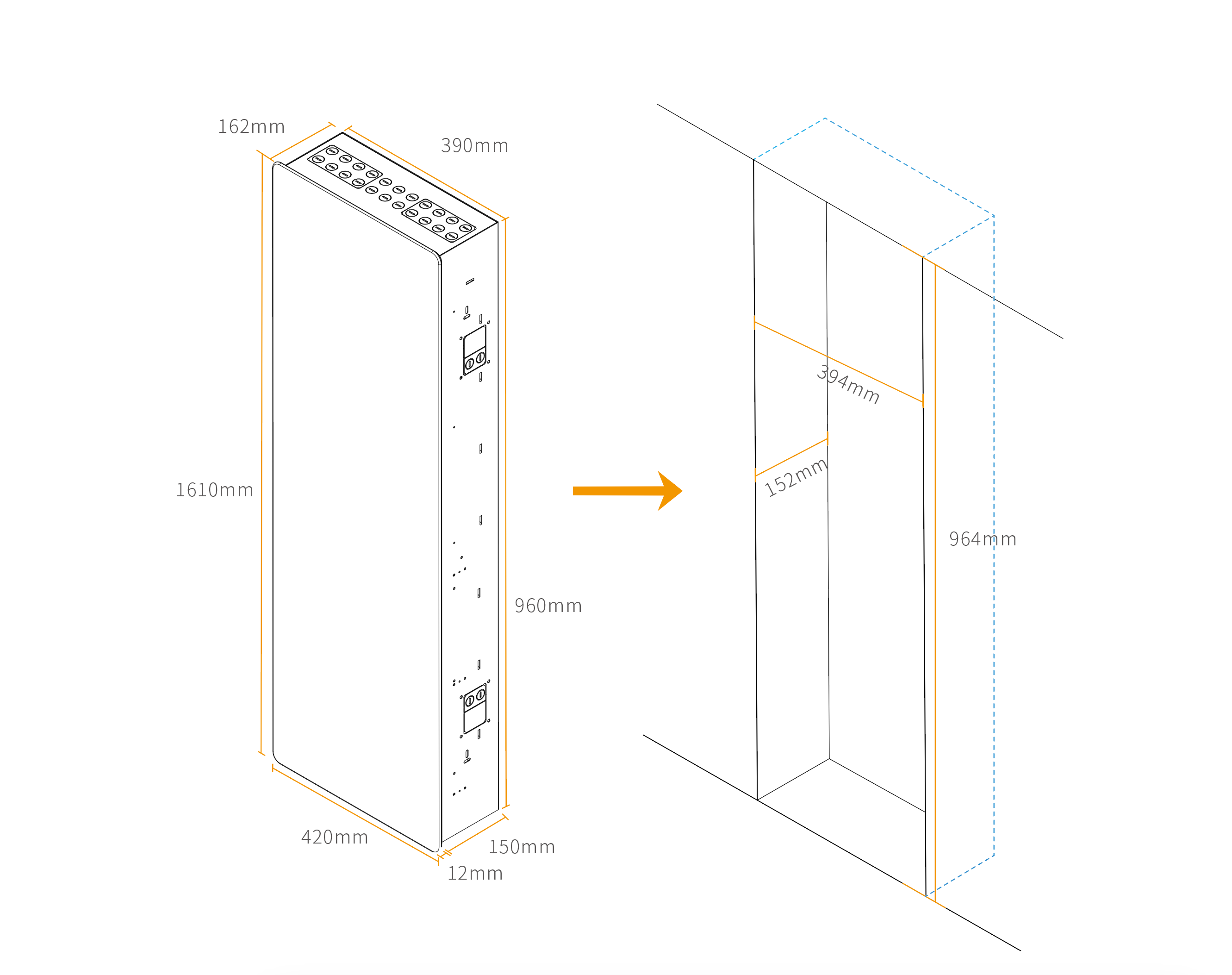 162mm

390mm

1610mm

960mm

420mm

150mm

12mm

394mm

152mm

964mm